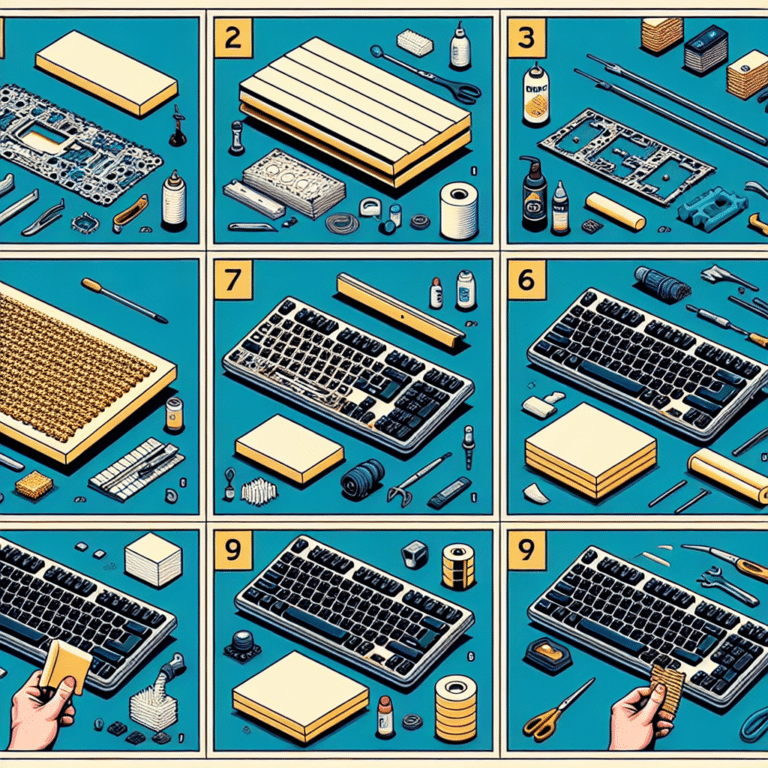 2

3

7

6

9

9